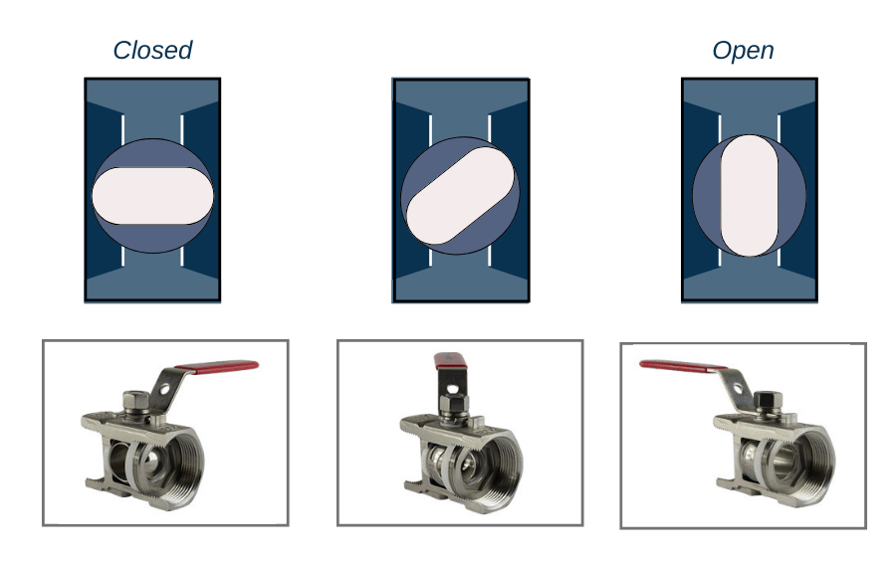 Closed

Open